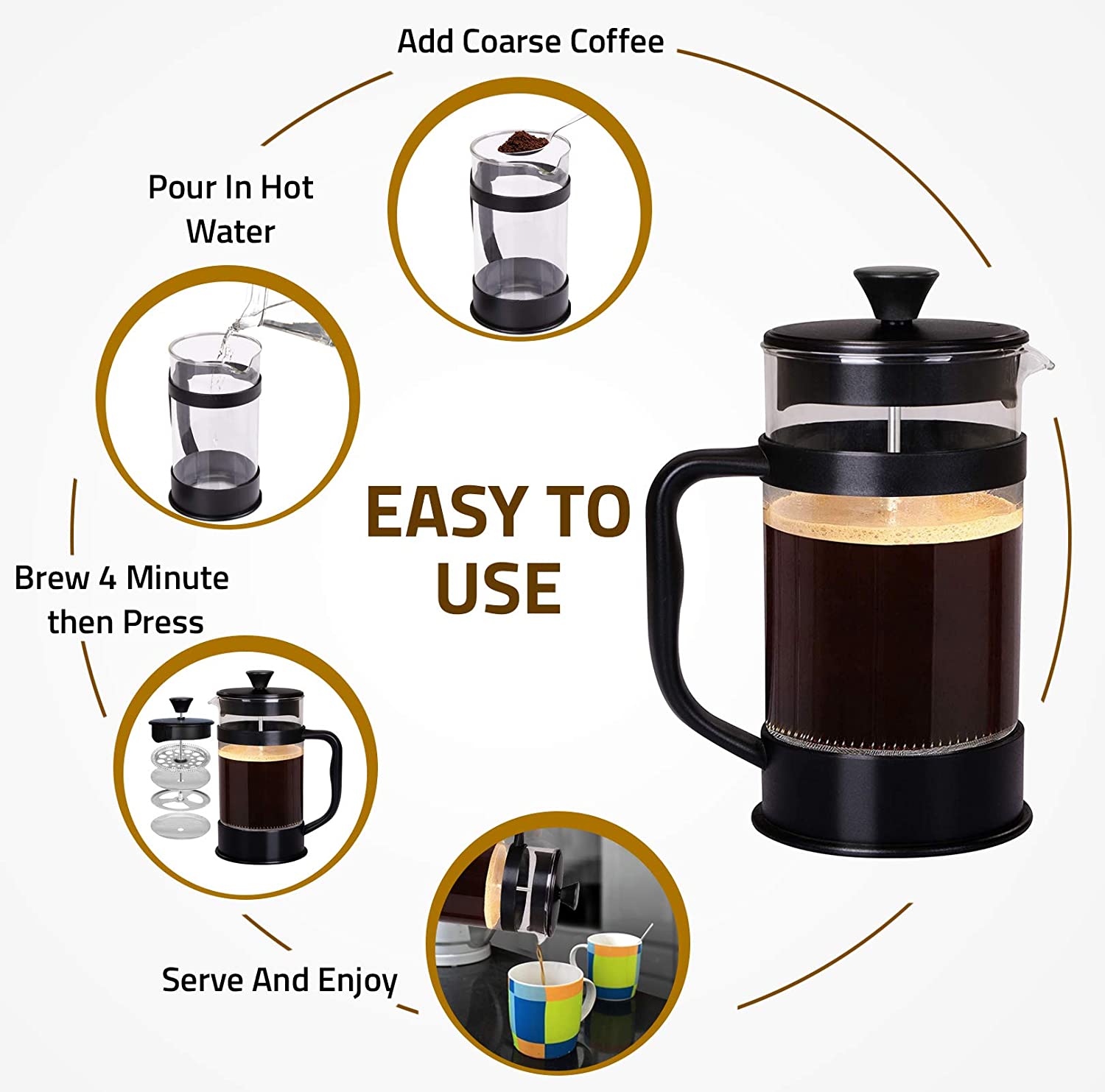 Add Coarse Coffee

Pour In Hot Water

EASY TO USE

Brew 4 Minute then Press

Serve And Enjoy