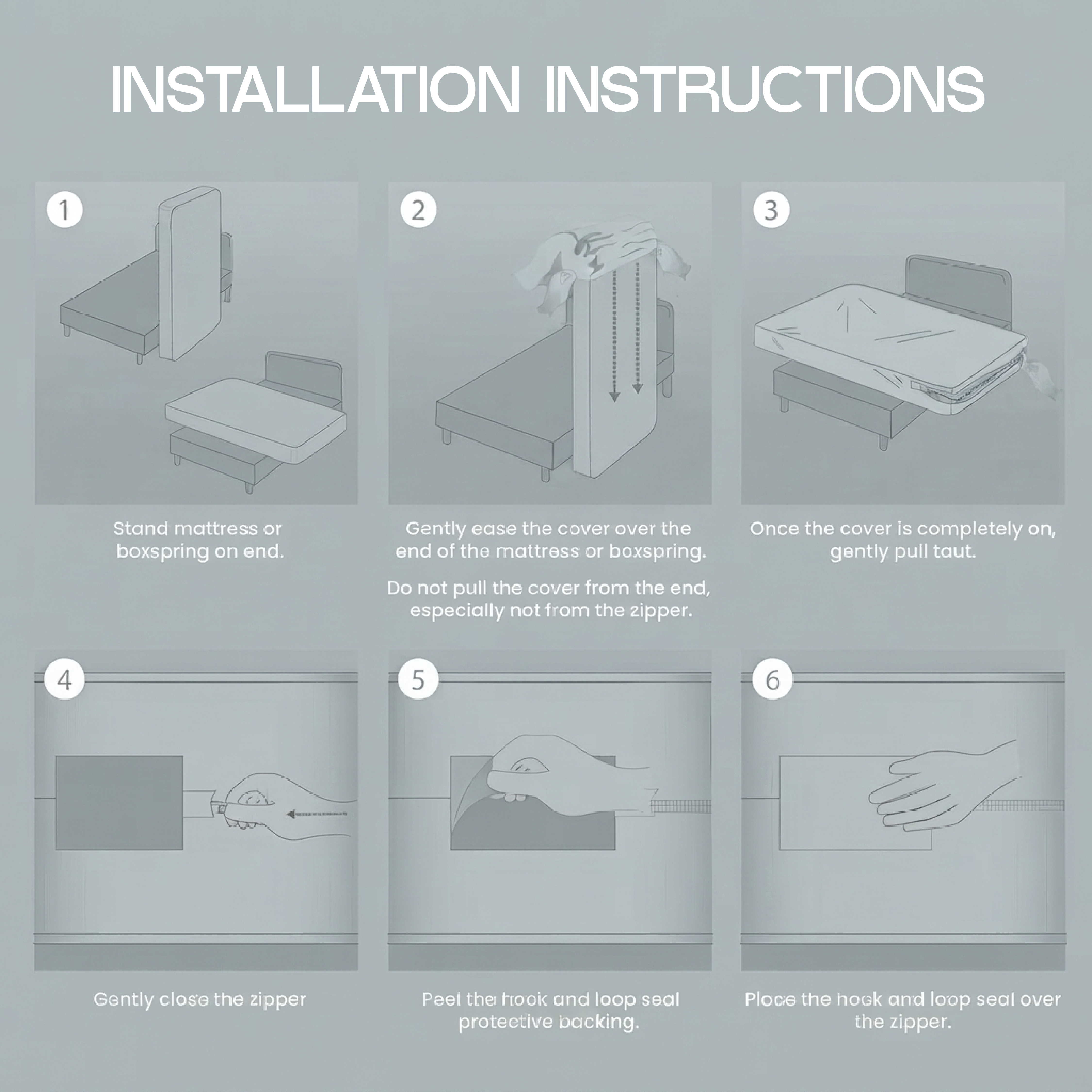 INSTALLATION INSTRUCTIONS

1

Stand mattress or boxspring on end.

2

Gently ease the cover over the end of the mattress or boxspring.

Do not pull the cover from the end, especially not from the zipper.

3

Once the cover is completely on, gently pull taut.

4

Gently close the zipper

5

Peel the hook and loop seal protective backing.

6

Place the hook and loop seal over the zipper.