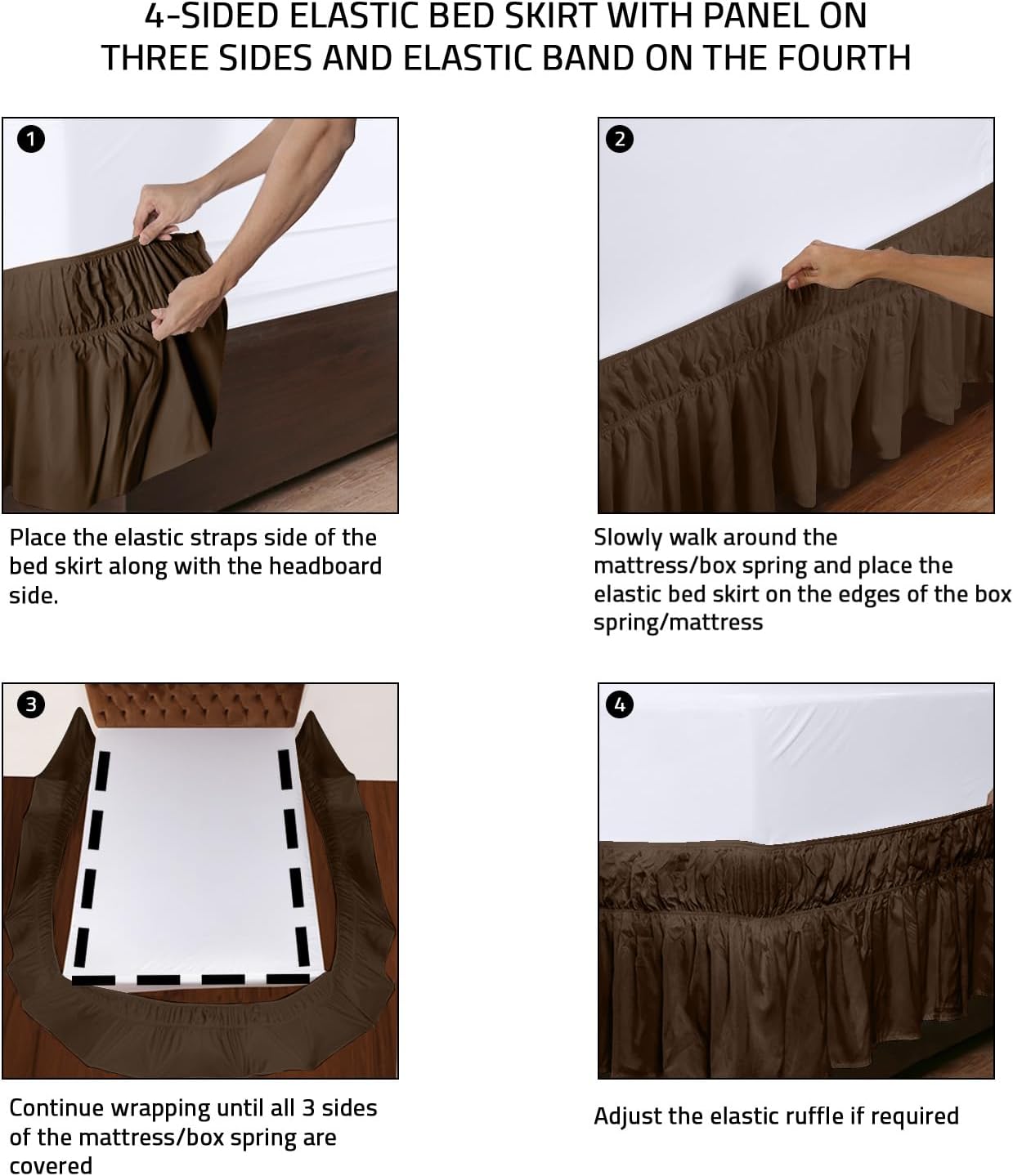 4-SIDED ELASTIC BED SKIRT WITH PANEL ON THREE SIDES AND ELASTIC BAND ON THE FOURTH

1

Place the elastic straps side of the bed skirt along with the headboard side.

2

Slowly walk around the mattress/box spring and place the elastic bed skirt on the edges of the box spring/mattress

3

Continue wrapping until all 3 sides of the mattress/box spring are covered

4

Adjust the elastic ruffle if required