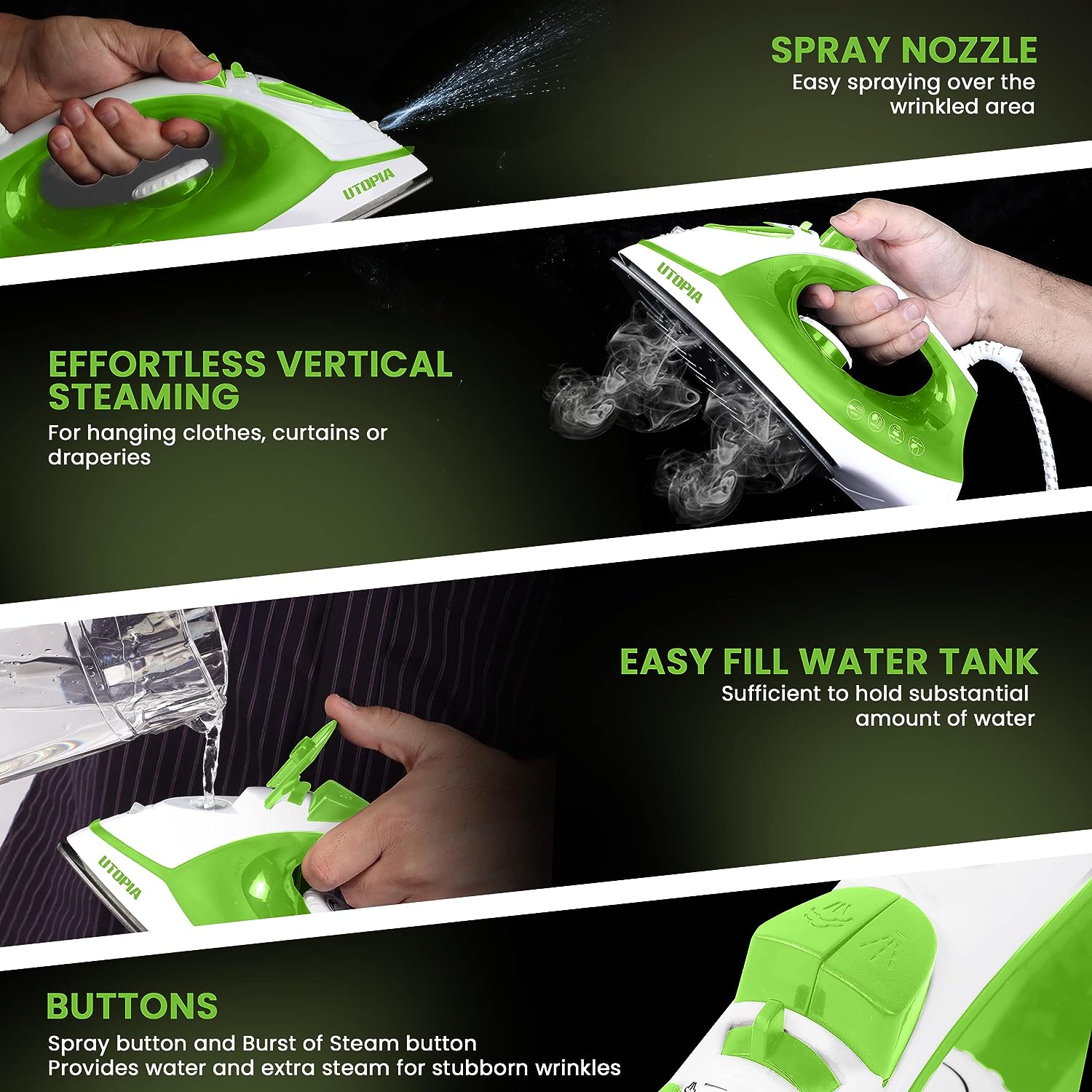 SPRAY NOZZLE
Easy spraying over the wrinkled area

UTOPIA

UTOPIA

EFFORTLESS VERTICAL STEAMING
For hanging clothes, curtains or draperies

EASY FILL WATER TANK
Sufficient to hold substantial amount of water

UTOPIA

BUTTONS
Spray button and Burst of Steam button
Provides water and extra steam for stubborn wrinkles