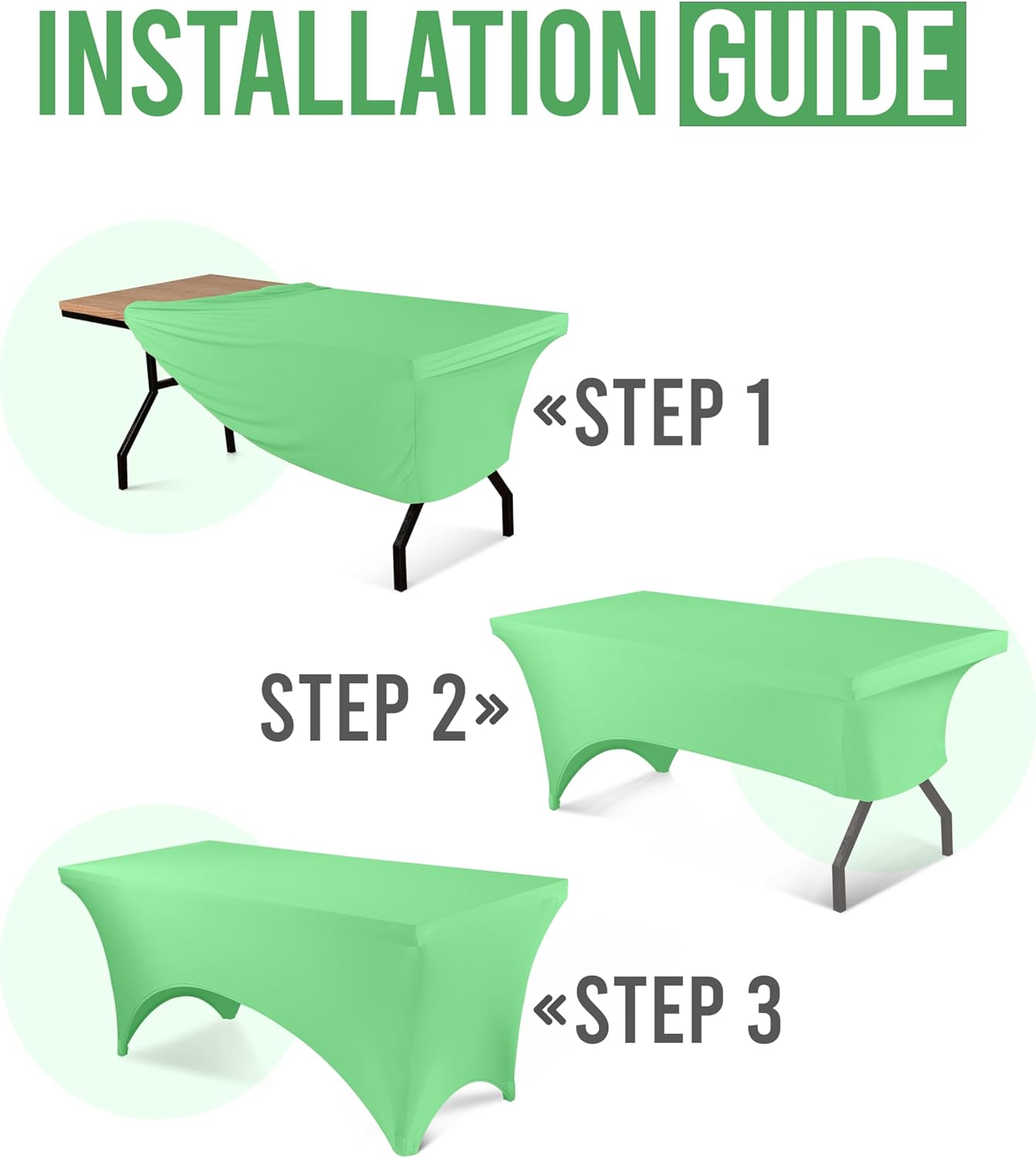 INSTALLATION GUIDE

«STEP 1

STEP 2»

«STEP 3