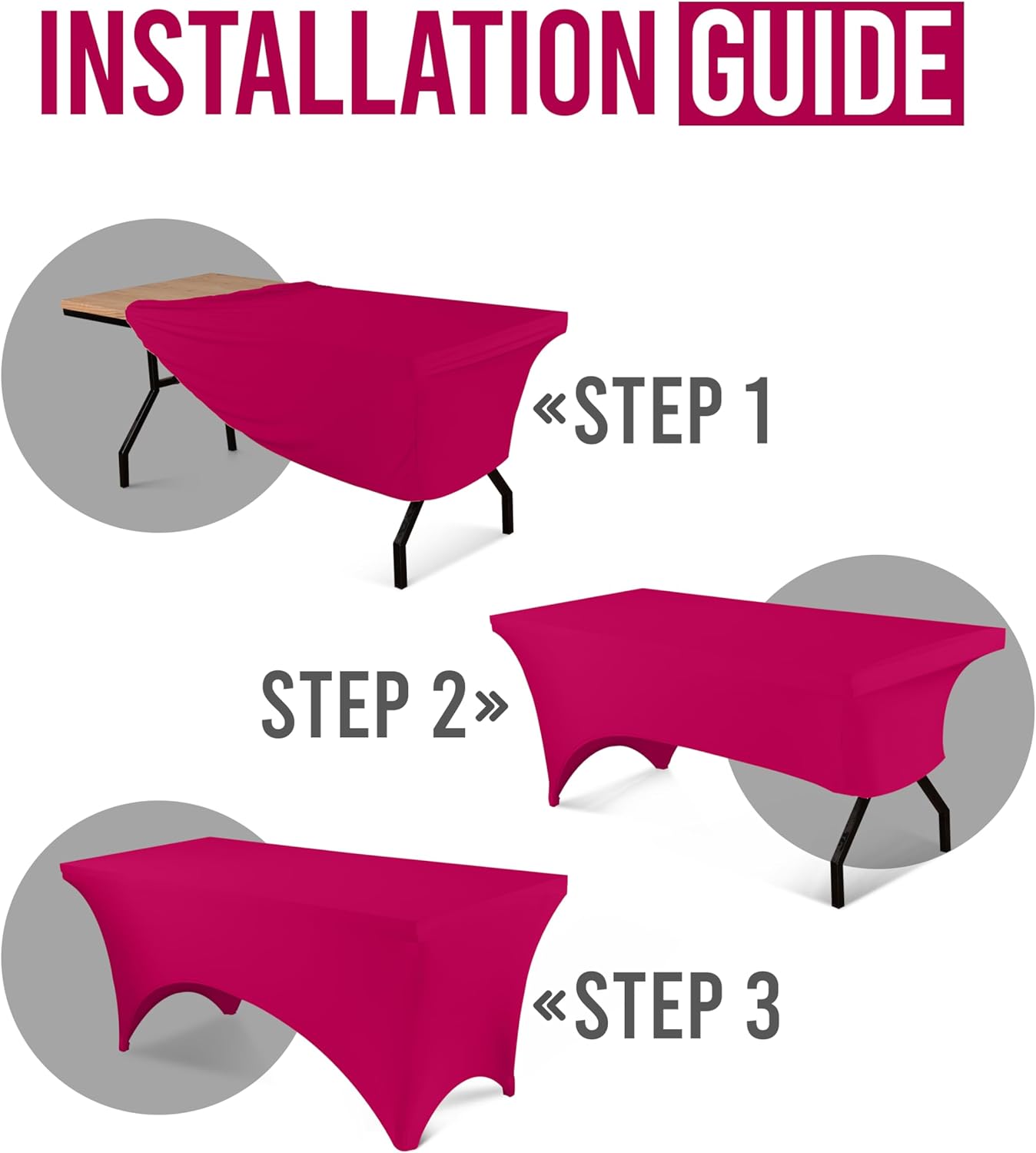 INSTALLATION GUIDE

«STEP 1

STEP 2»

«STEP 3